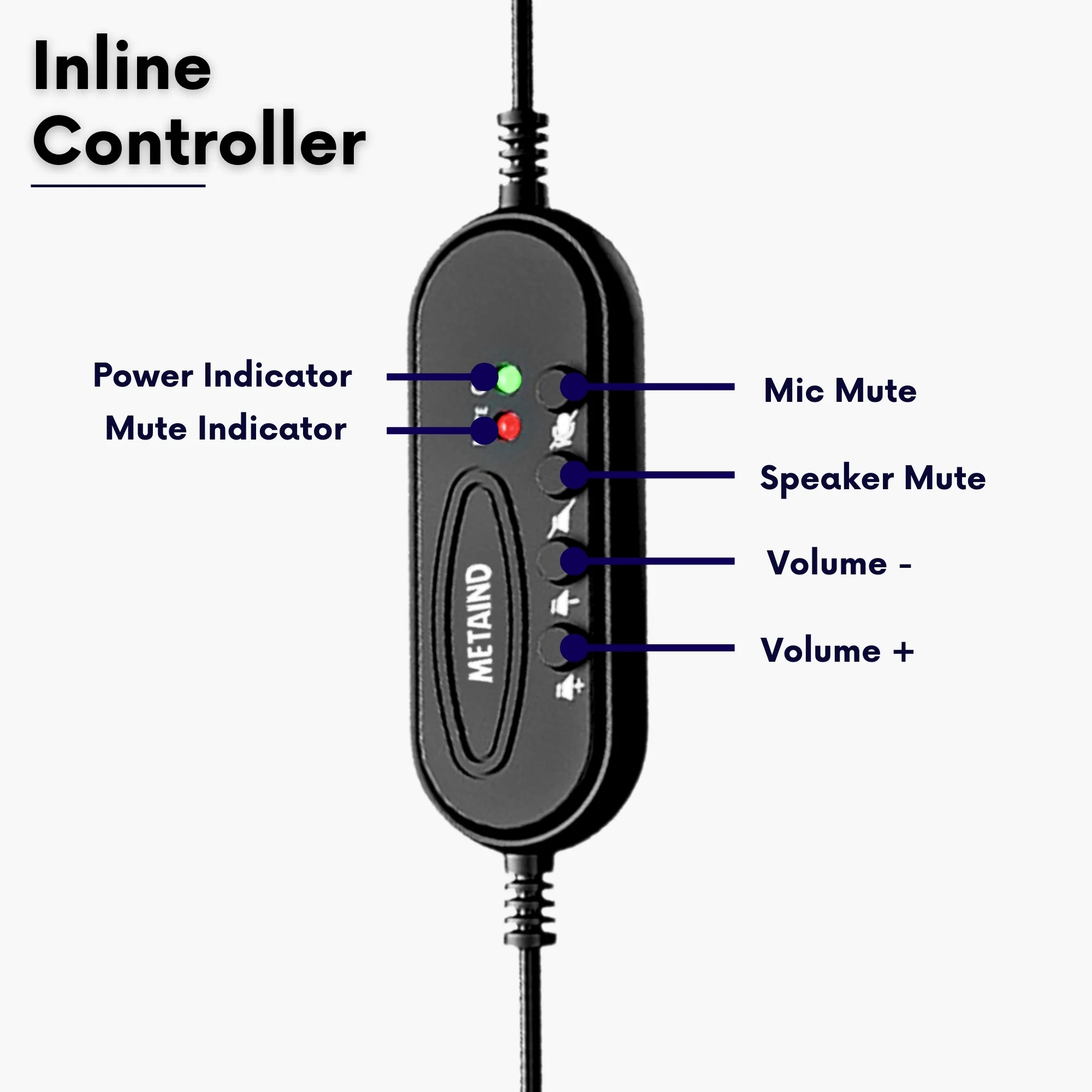 Inline Controller

Power Indicator

Mute Indicator

Mic Mute

Speaker Mute

Volume -

Volume +

METAIND